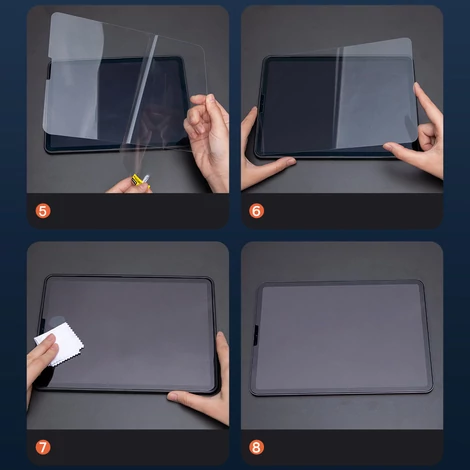 5

6

7

8